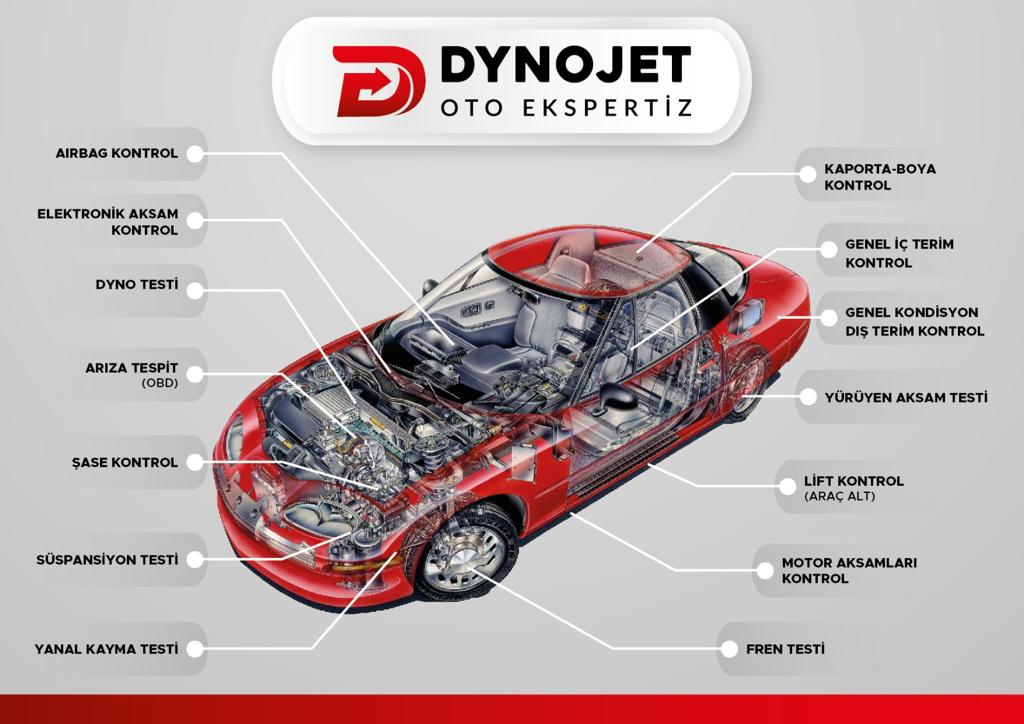 DYNOJET
OTO EKSPERTİZ

AIRBAG KONTROL

ELEKTRONİK AKSAM KONTROL

DYNO TESTİ

ARIZA TESPİT (OBD)

ŞASE KONTROL

SÜSPANSİYON TESTİ

YANAL KAYMA TESTİ

KAPORTA-BOYA KONTROL

GENEL İÇ TERİM KONTROL

GENEL KONDİSYON DIŞ TERİM KONTROL

YÜRÜYEN AKSAM TESTİ

LİFT KONTROL (ARAÇ ALT)

MOTOR AKSAMLARI KONTROL

FREN TESTİ